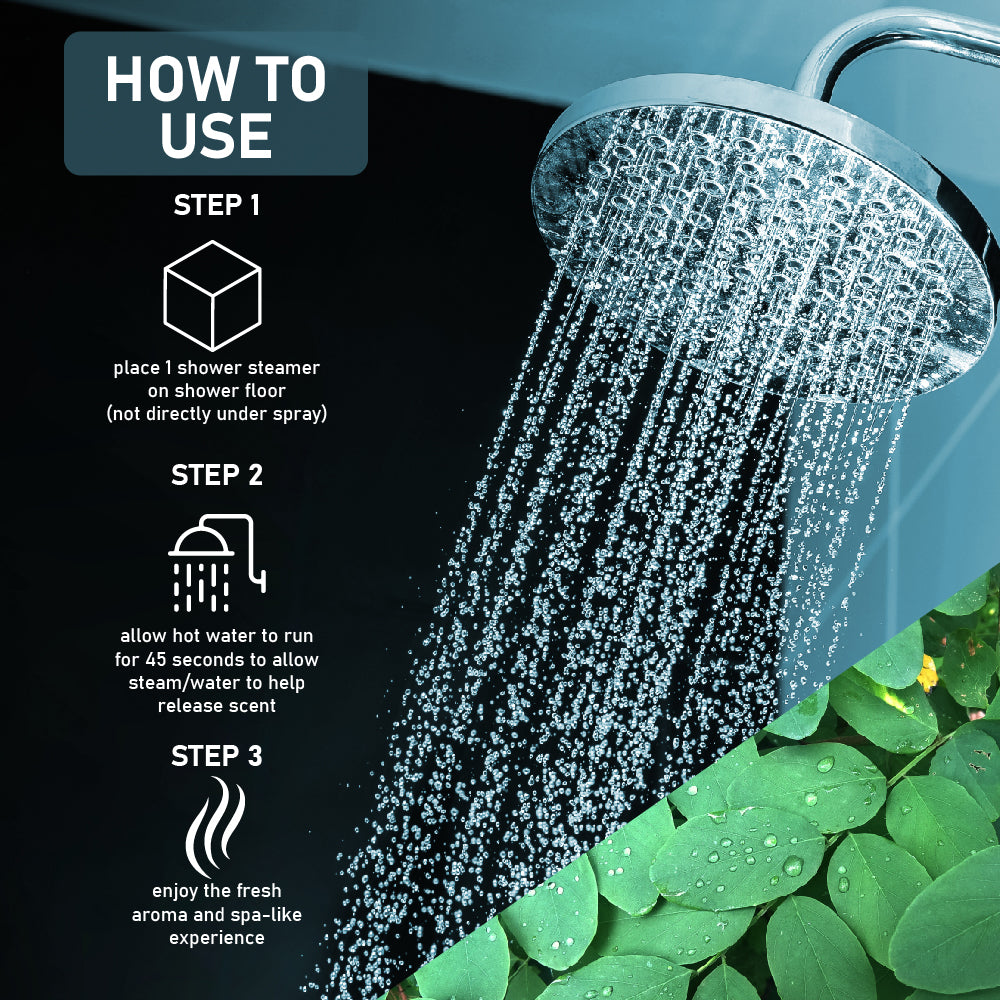 HOW TO USE

STEP 1

place 1 shower steamer on shower floor (not directly under spray)

STEP 2

allow hot water to run for 45 seconds to allow steam/water to help release scent

STEP 3

enjoy the fresh aroma and spa-like experience